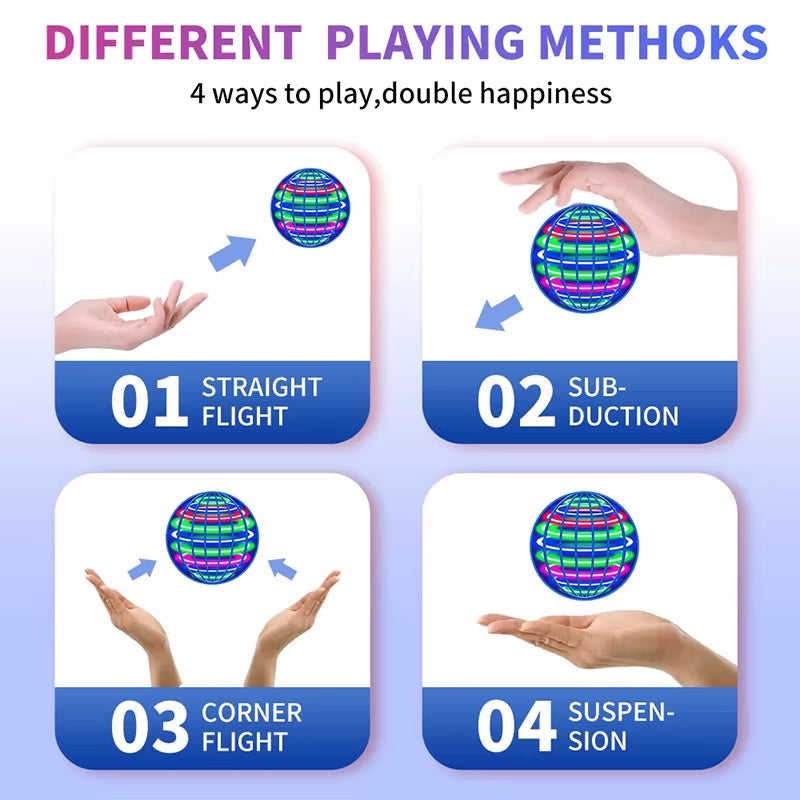 DIFFERENT PLAYING METHOKS

4 ways to play,double happiness

01 STRAIGHT FLIGHT

02 SUB-DUCTION

03 CORNER FLIGHT

04 SUSPEN-SION